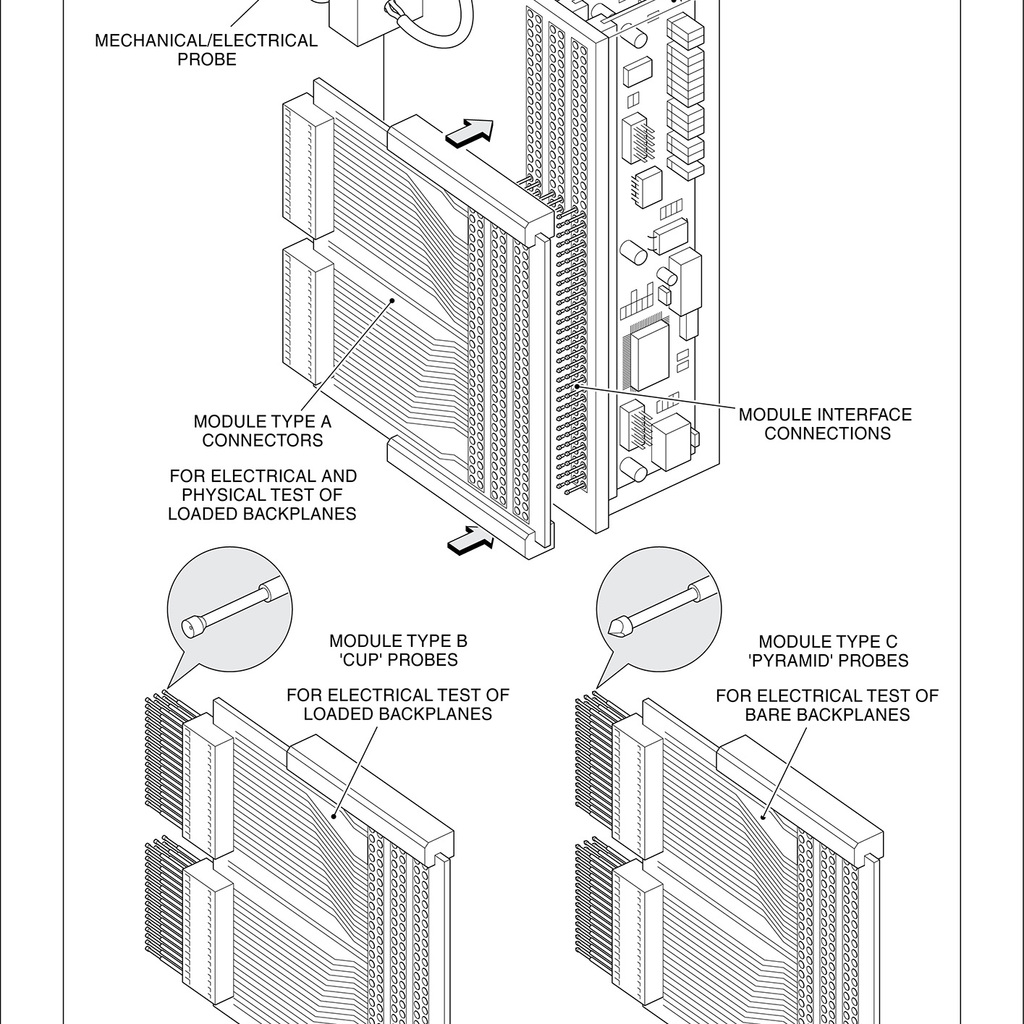 MECHANICAL/ELECTRICAL PROBE

MODULE TYPE A CONNECTORS

FOR ELECTRICAL AND PHYSICAL TEST OF LOADED BACKPLANES

MODULE INTERFACE CONNECTIONS

MODULE TYPE B 'CUP' PROBES

FOR ELECTRICAL TEST OF LOADED BACKPLANES

MODULE TYPE C 'PYRAMID' PROBES

FOR ELECTRICAL TEST OF BARE BACKPLANES