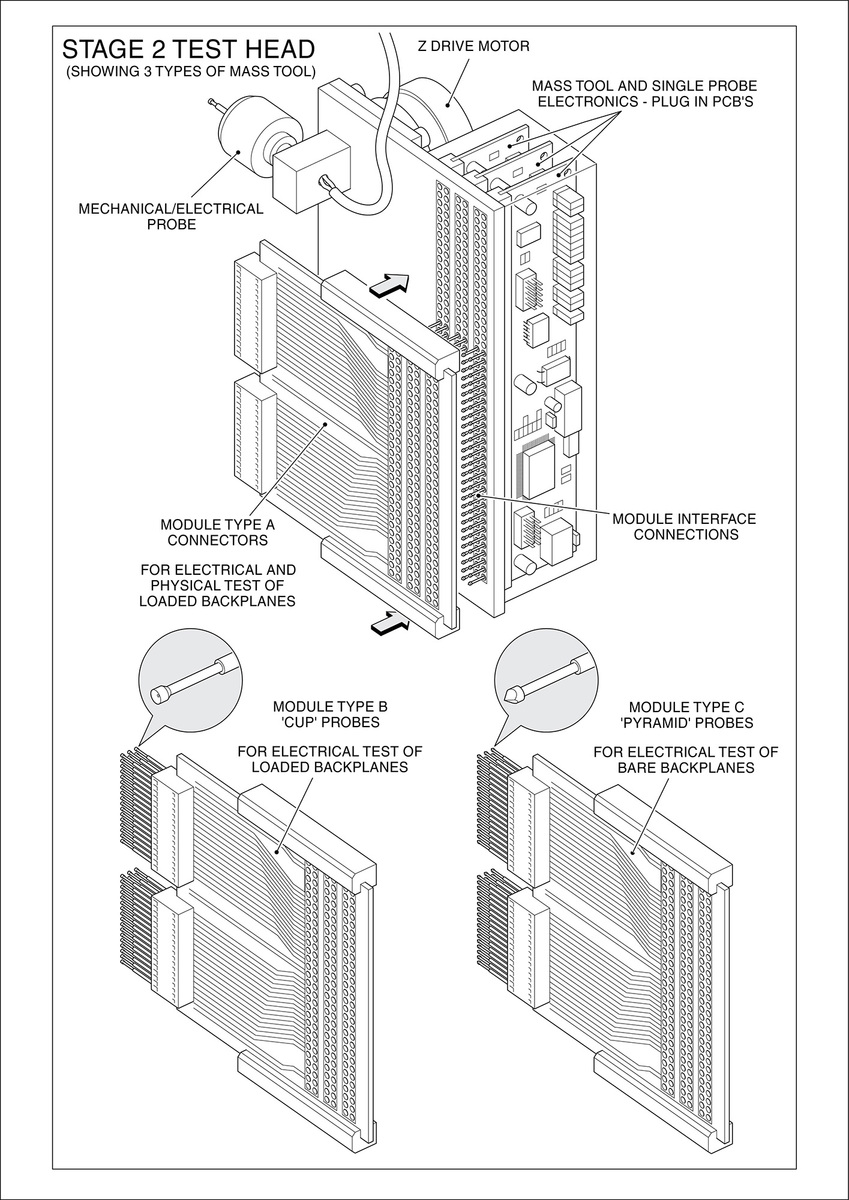 STAGE 2 TEST HEAD
(SHOWING 3 TYPES OF MASS TOOL)

Z DRIVE MOTOR

MASS TOOL AND SINGLE PROBE ELECTRONICS - PLUG IN PCB'S

MECHANICAL/ELECTRICAL PROBE

MODULE TYPE A CONNECTORS

FOR ELECTRICAL AND PHYSICAL TEST OF LOADED BACKPLANES

MODULE INTERFACE CONNECTIONS

MODULE TYPE B 'CUP' PROBES

FOR ELECTRICAL TEST OF LOADED BACKPLANES

MODULE TYPE C 'PYRAMID' PROBES

FOR ELECTRICAL TEST OF BARE BACKPLANES